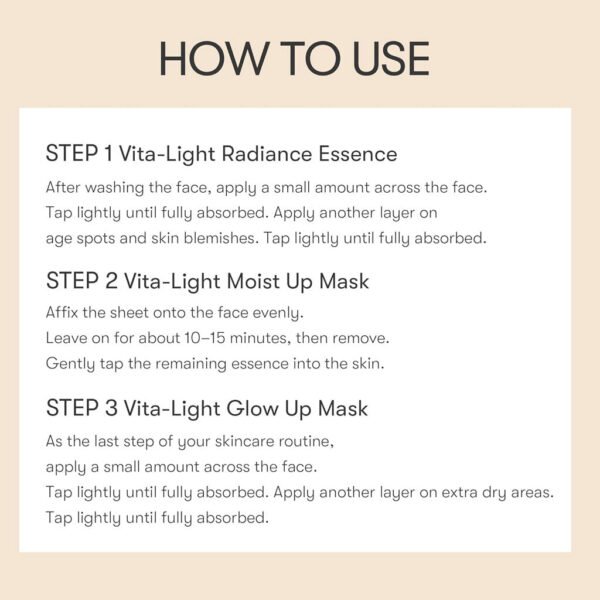 HOW TO USE

STEP 1 Vita-Light Radiance Essence

After washing the face, apply a small amount across the face. Tap lightly until fully absorbed. Apply another layer on age spots and skin blemishes. Tap lightly until fully absorbed.

STEP 2 Vita-Light Moist Up Mask

Affix the sheet onto the face evenly. Leave on for about 10–15 minutes, then remove. Gently tap the remaining essence into the skin.

STEP 3 Vita-Light Glow Up Mask

As the last step of your skincare routine, apply a small amount across the face. Tap lightly until fully absorbed. Apply another layer on extra dry areas. Tap lightly until fully absorbed.