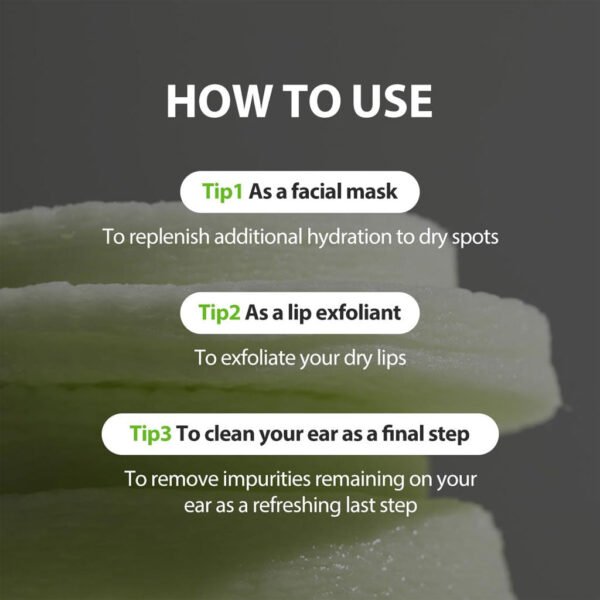 HOW TO USE

Tip1 As a facial mask

To replenish additional hydration to dry spots

Tip2 As a lip exfoliant

To exfoliate your dry lips

Tip3 To clean your ear as a final step

To remove impurities remaining on your ear as a refreshing last step