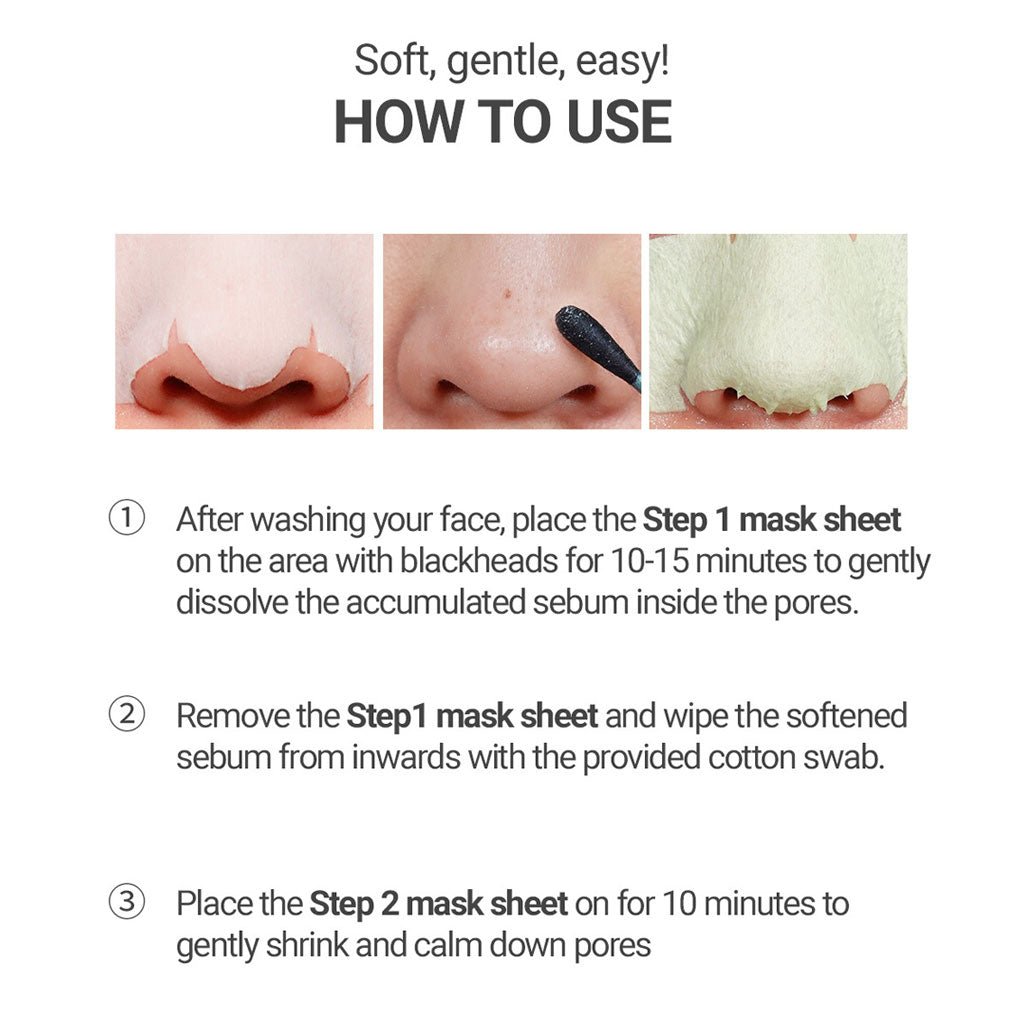 Soft, gentle, easy!
HOW TO USE

① After washing your face, place the Step 1 mask sheet on the area with blackheads for 10-15 minutes to gently dissolve the accumulated sebum inside the pores.

② Remove the Step1 mask sheet and wipe the softened sebum from inwards with the provided cotton swab.

③ Place the Step 2 mask sheet on for 10 minutes to gently shrink and calm down pores