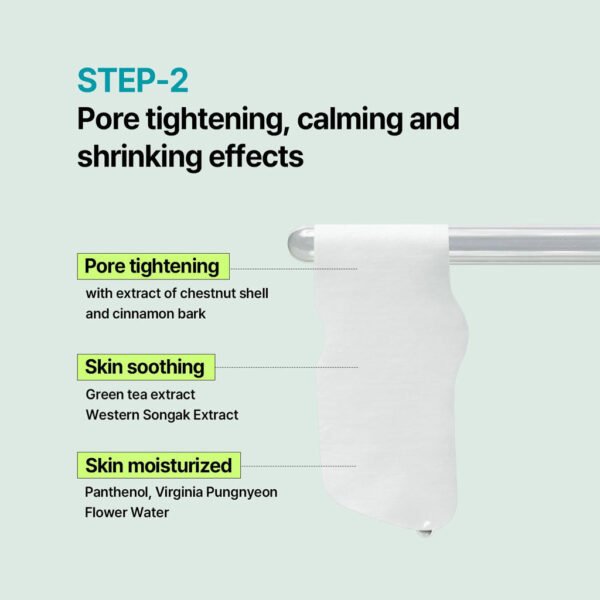 STEP-2
Pore tightening, calming and shrinking effects

Pore tightening
with extract of chestnut shell and cinnamon bark

Skin soothing
Green tea extract
Western Songak Extract

Skin moisturized
Panthenol, Virginia Pungnyeon Flower Water