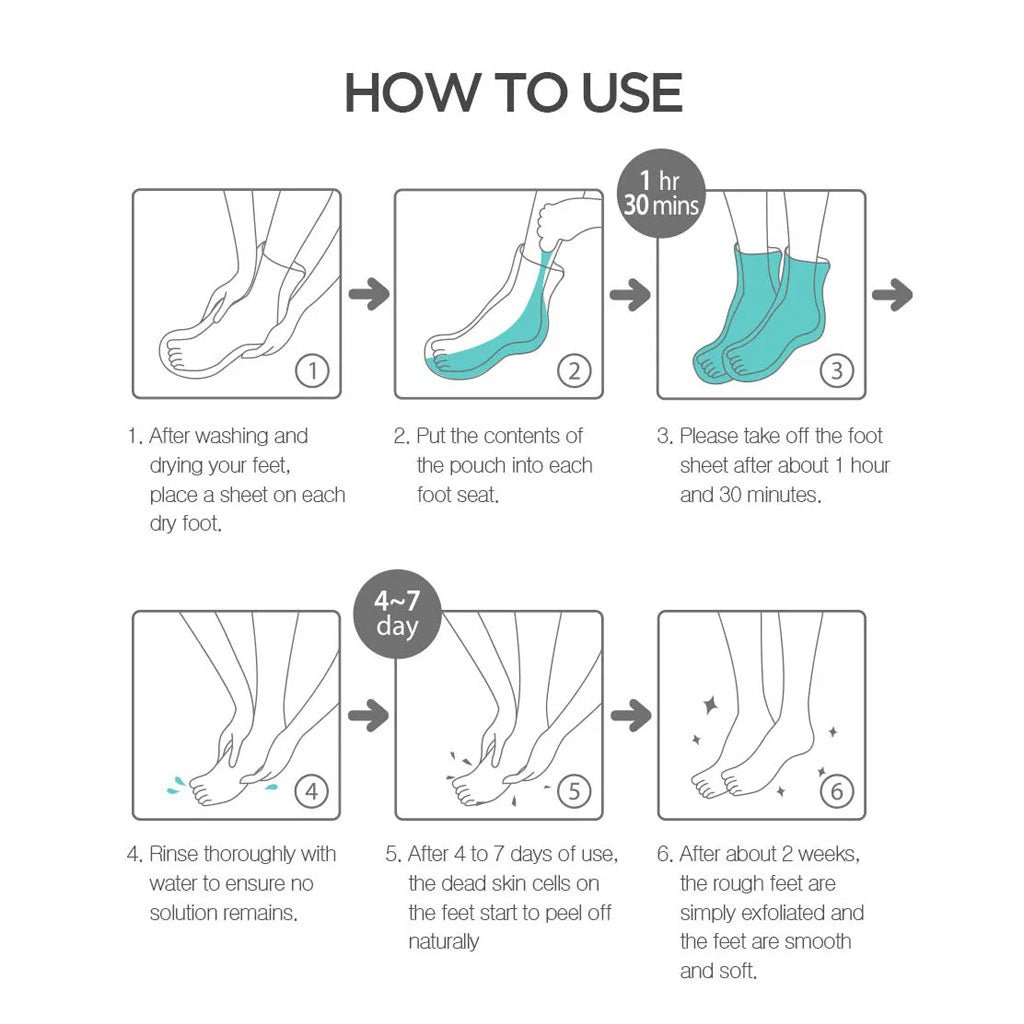 HOW TO USE

1

2

1 hr 30 mins

3

1. After washing and drying your feet, place a sheet on each dry foot.

2. Put the contents of the pouch into each foot seat.

3. Please take off the foot sheet after about 1 hour and 30 minutes.

4

4~7 day

5

6

4. Rinse thoroughly with water to ensure no solution remains.

5. After 4 to 7 days of use, the dead skin cells on the feet start to peel off naturally

6. After about 2 weeks, the rough feet are simply exfoliated and the feet are smooth and soft.