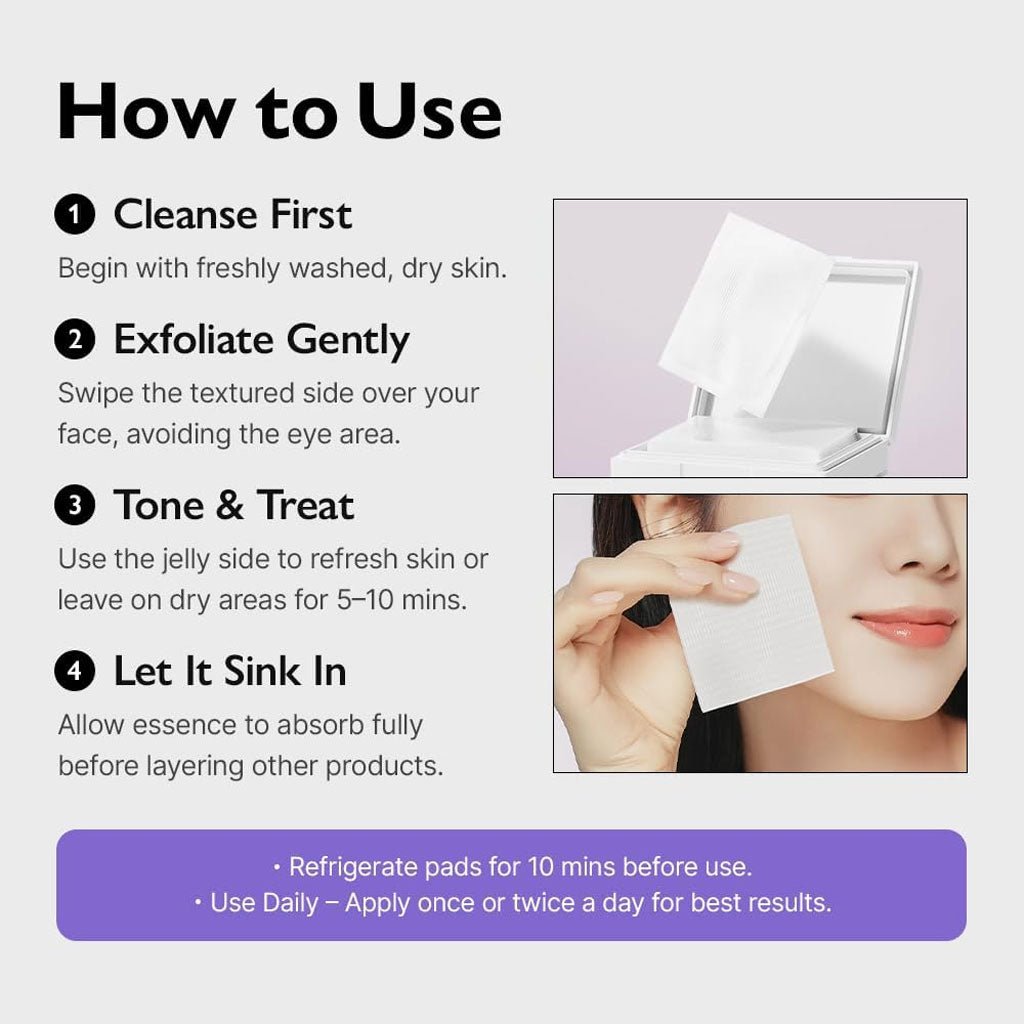 How to Use

1 Cleanse First
Begin with freshly washed, dry skin.

2 Exfoliate Gently
Swipe the textured side over your face, avoiding the eye area.

3 Tone & Treat
Use the jelly side to refresh skin or leave on dry areas for 5–10 mins.

4 Let It Sink In
Allow essence to absorb fully before layering other products.

• Refrigerate pads for 10 mins before use.
• Use Daily – Apply once or twice a day for best results.