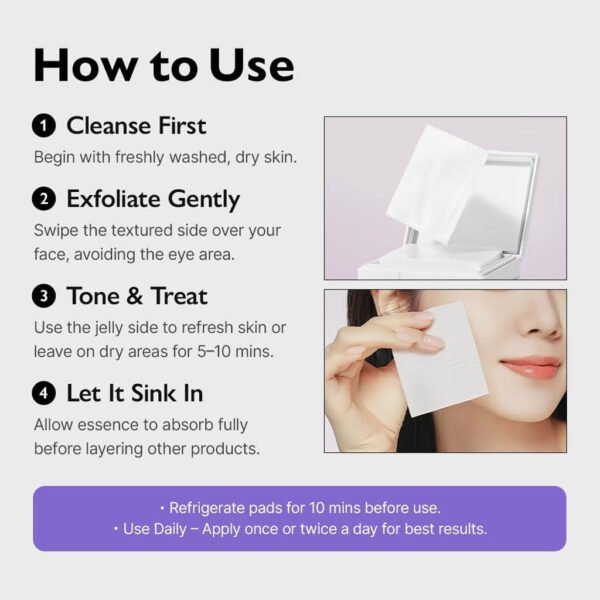 How to Use

1 Cleanse First
Begin with freshly washed, dry skin.

2 Exfoliate Gently
Swipe the textured side over your face, avoiding the eye area.

3 Tone & Treat
Use the jelly side to refresh skin or leave on dry areas for 5–10 mins.

4 Let It Sink In
Allow essence to absorb fully before layering other products.

· Refrigerate pads for 10 mins before use.
· Use Daily – Apply once or twice a day for best results.