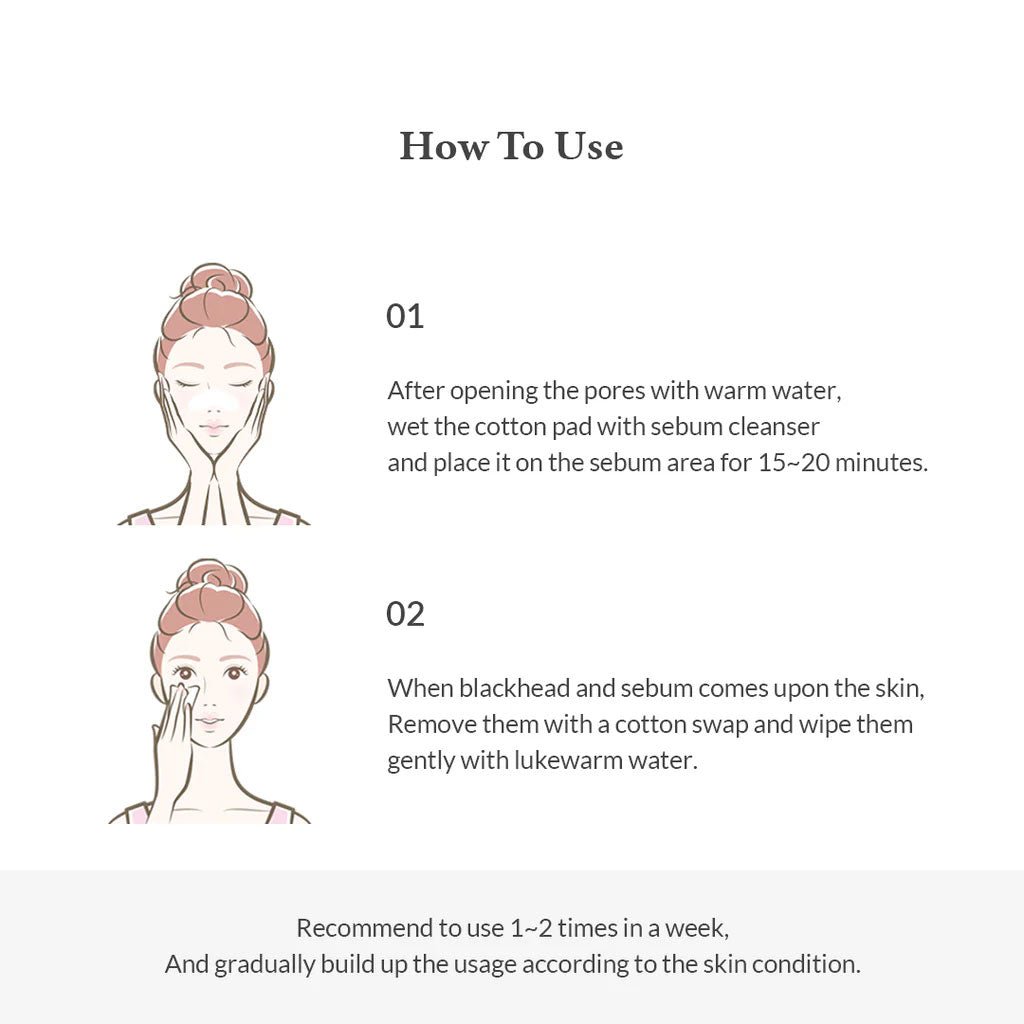 How To Use

01

After opening the pores with warm water, wet the cotton pad with sebum cleanser and place it on the sebum area for 15~20 minutes.

02

When blackhead and sebum comes upon the skin, Remove them with a cotton swap and wipe them gently with lukewarm water.

Recommend to use 1~2 times in a week, And gradually build up the usage according to the skin condition.