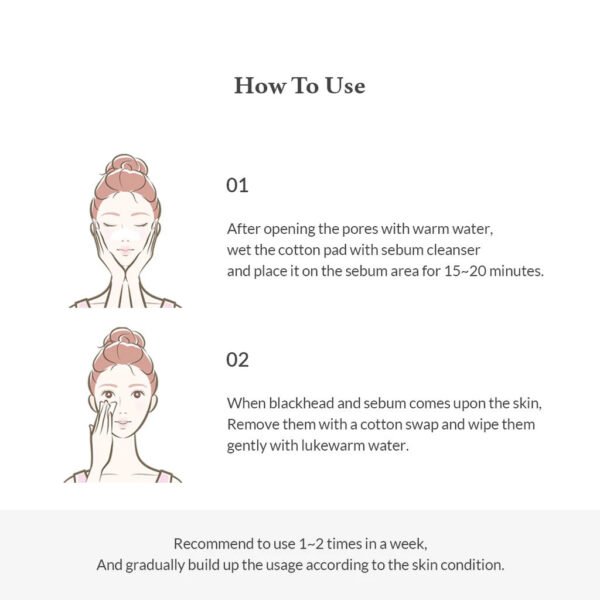 How To Use

01

After opening the pores with warm water, wet the cotton pad with sebum cleanser and place it on the sebum area for 15~20 minutes.

02

When blackhead and sebum comes upon the skin, Remove them with a cotton swap and wipe them gently with lukewarm water.

Recommend to use 1~2 times in a week, And gradually build up the usage according to the skin condition.