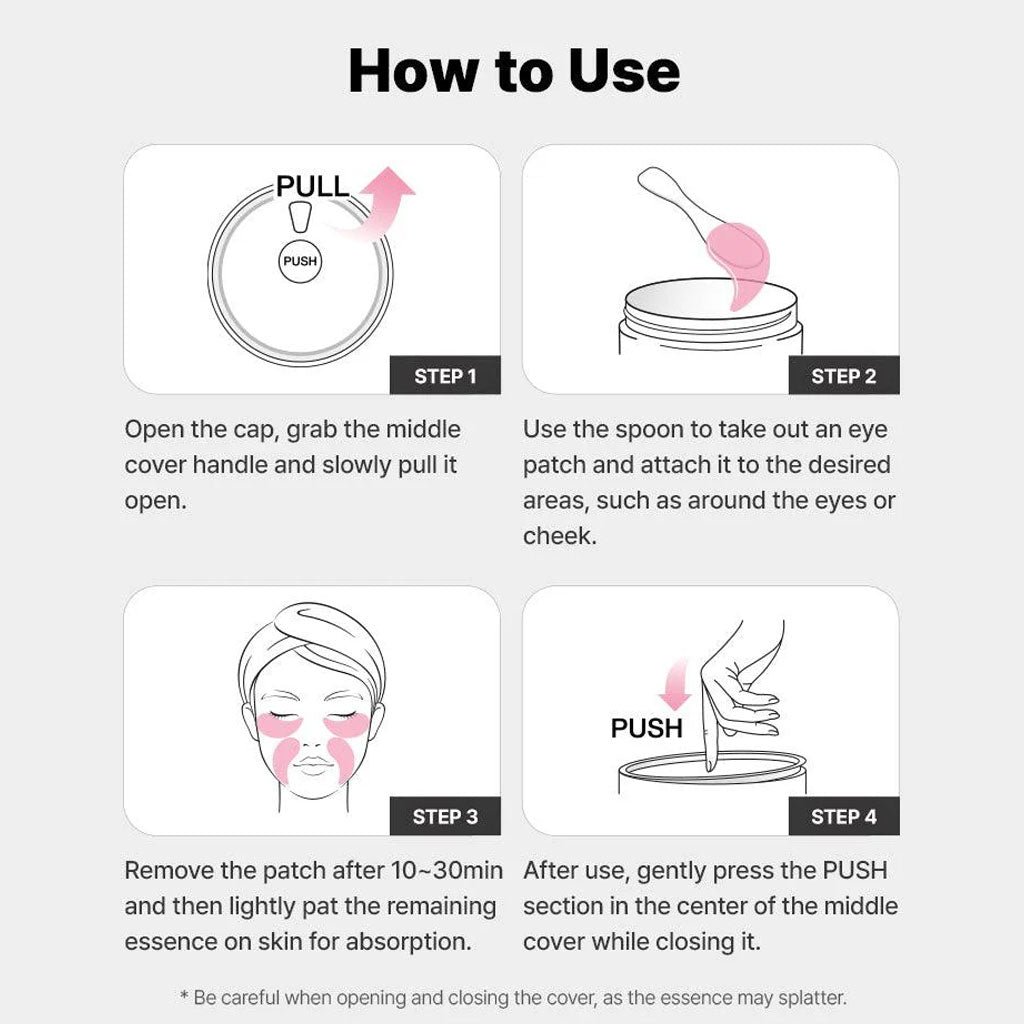 How to Use

PULL
PUSH
STEP 1

Open the cap, grab the middle cover handle and slowly pull it open.

STEP 2

Use the spoon to take out an eye patch and attach it to the desired areas, such as around the eyes or cheek.

STEP 3

Remove the patch after 10~30min and then lightly pat the remaining essence on skin for absorption.

PUSH
STEP 4

After use, gently press the PUSH section in the center of the middle cover while closing it.

* Be careful when opening and closing the cover, as the essence may splatter.