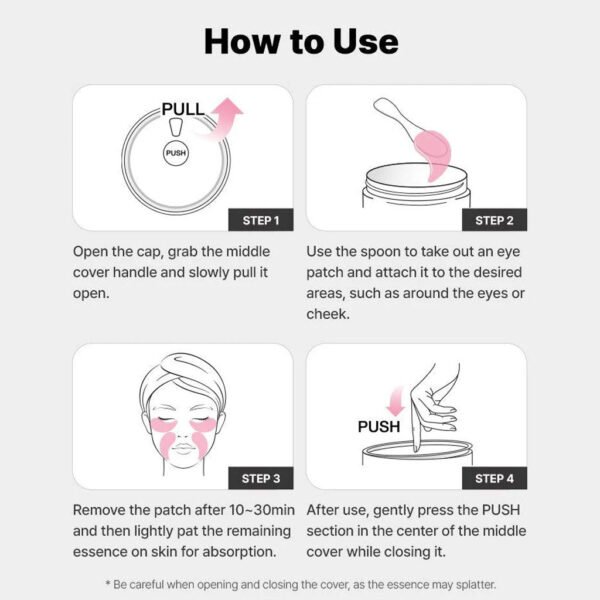 How to Use

PULL

PUSH

STEP 1

Open the cap, grab the middle cover handle and slowly pull it open.

STEP 2

Use the spoon to take out an eye patch and attach it to the desired areas, such as around the eyes or cheek.

STEP 3

Remove the patch after 10~30min and then lightly pat the remaining essence on skin for absorption.

PUSH

STEP 4

After use, gently press the PUSH section in the center of the middle cover while closing it.

* Be careful when opening and closing the cover, as the essence may splatter.