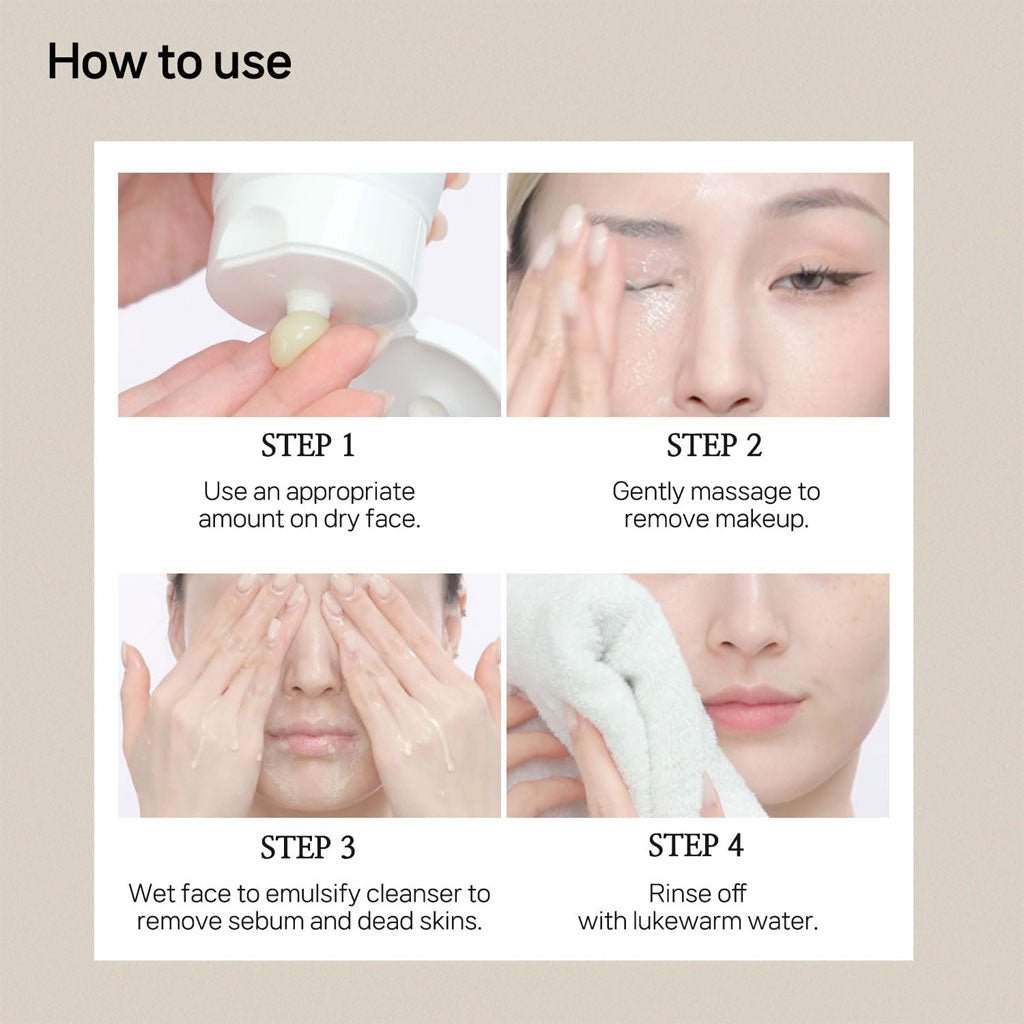 How to use

STEP 1

Use an appropriate amount on dry face.

STEP 2

Gently massage to remove makeup.

STEP 3

Wet face to emulsify cleanser to remove sebum and dead skins.

STEP 4

Rinse off with lukewarm water.