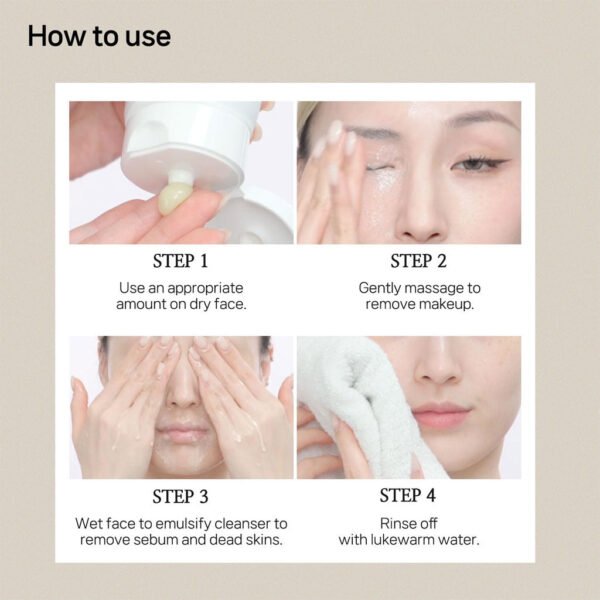 How to use

STEP 1

Use an appropriate amount on dry face.

STEP 2

Gently massage to remove makeup.

STEP 3

Wet face to emulsify cleanser to remove sebum and dead skins.

STEP 4

Rinse off with lukewarm water.