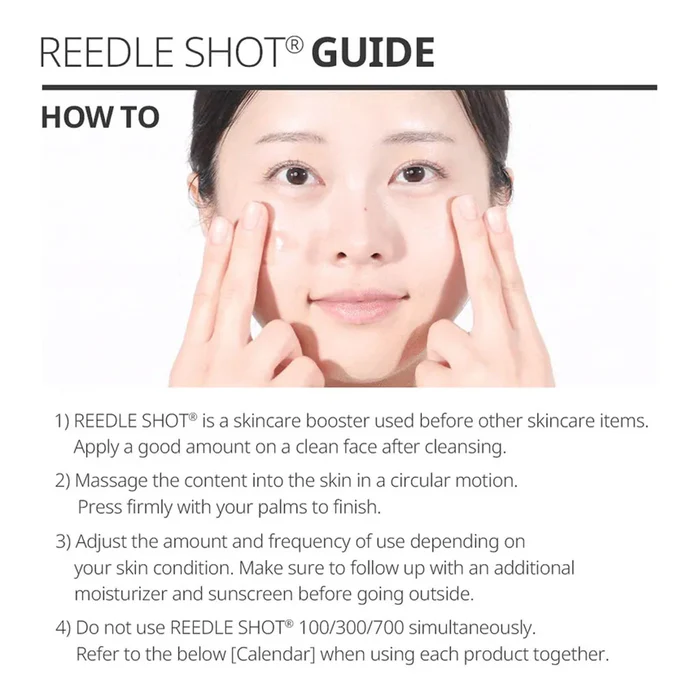 REEDLE SHOT® GUIDE

HOW TO

1) REEDLE SHOT® is a skincare booster used before other skincare items. Apply a good amount on a clean face after cleansing.

2) Massage the content into the skin in a circular motion. Press firmly with your palms to finish.

3) Adjust the amount and frequency of use depending on your skin condition. Make sure to follow up with an additional moisturizer and sunscreen before going outside.

4) Do not use REEDLE SHOT® 100/300/700 simultaneously. Refer to the below [Calendar] when using each product together.